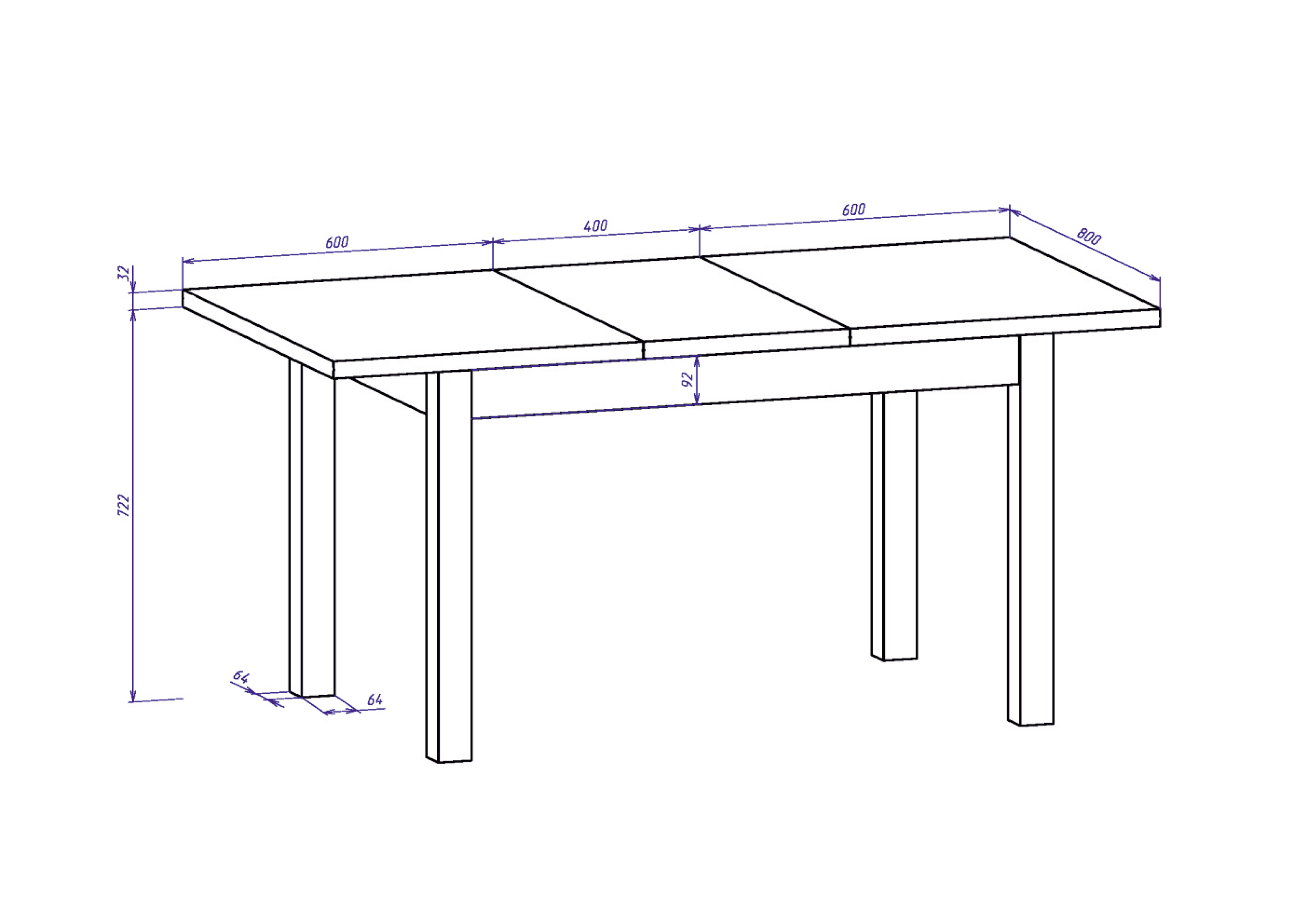 600
400
600
800
32
92
722
64
64